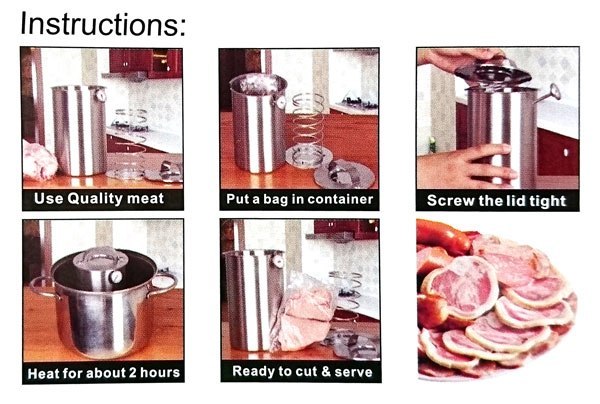 Instructions:

Use Quality meat

Put a bag in container

Screw the lid tight

Heat for about 2 hours

Ready to cut & serve